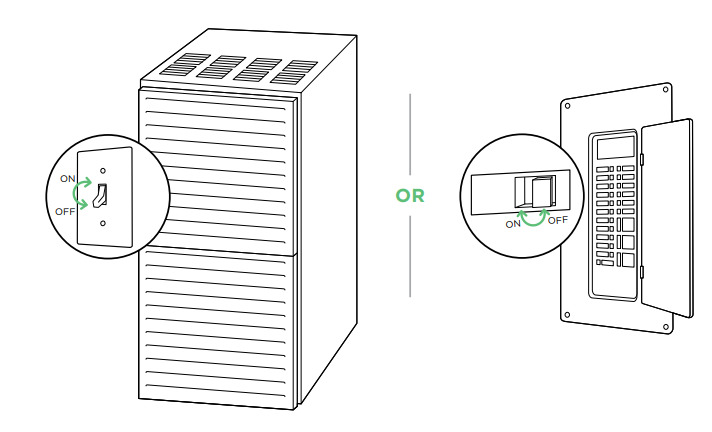 ON
OFF
OR
ON
OFF