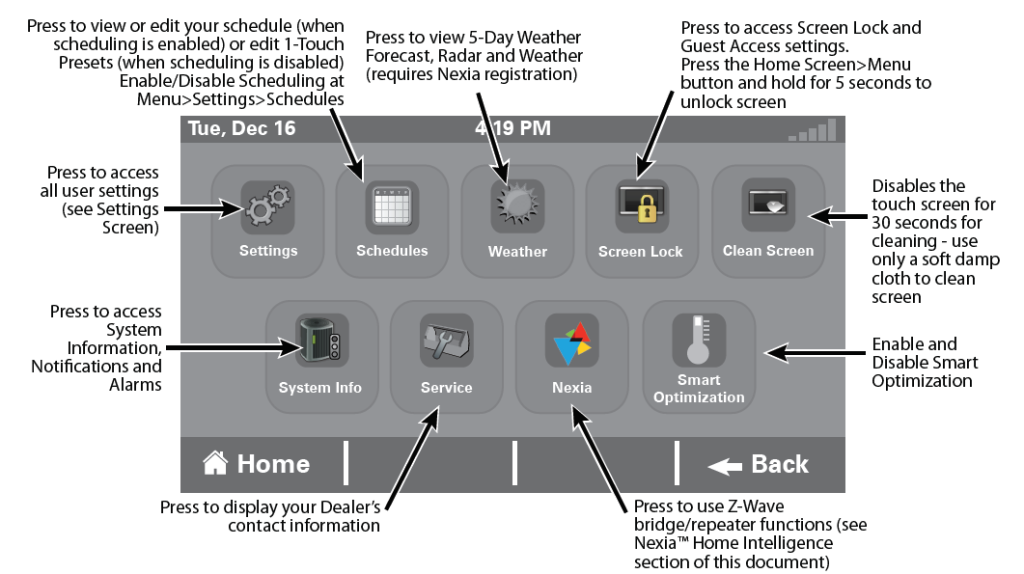 Press to view or edit your schedule (when scheduling is enabled) or edit 1-Touch Presets (when scheduling is disabled) Enable/Disable Scheduling at Menu>Settings>Schedules

Press to view 5-Day Weather Forecast, Radar and Weather (requires Nexia registration)

Press to access Screen Lock and Guest Access settings. Press the Home Screen>Menu button and hold for 5 seconds to unlock screen

Tue, Dec 16

4:19 PM

Press to access all user settings (see Settings Screen)

Settings

Schedules

Weather

Screen Lock

Clean Screen

Disables the touch screen for 30 seconds for cleaning - use only a soft damp cloth to clean screen

Press to access System Information, Notifications and Alarms

System Info

Service

Nexia

Smart Optimization

Enable and Disable Smart Optimization

Home

Back

Press to display your Dealer's contact information

Press to use Z-Wave bridge/repeater functions (see Nexia™ Home Intelligence section of this document)